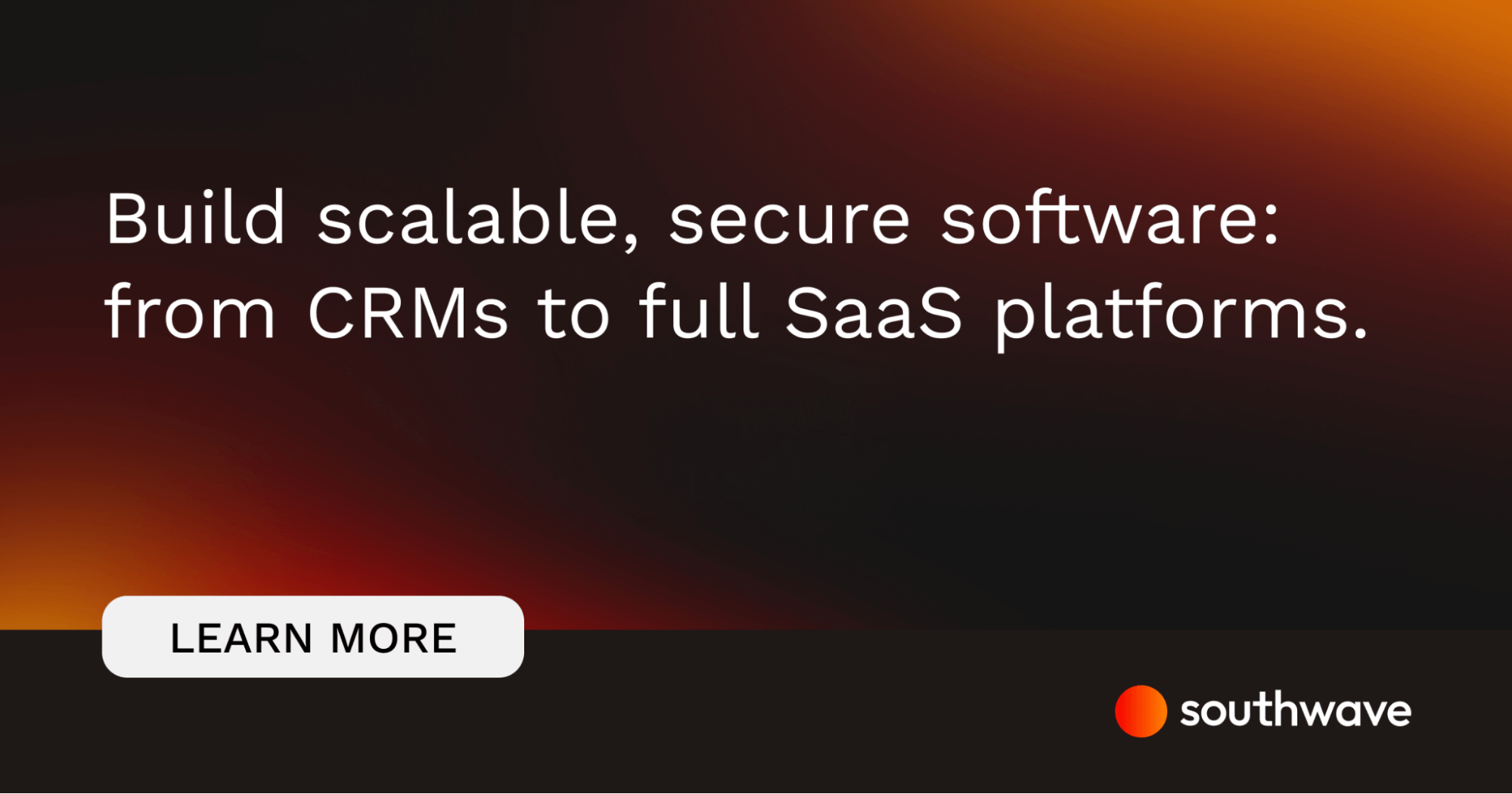 Build scalable, secure software: from CRMs to full SaaS platforms.

LEARN MORE

southwave